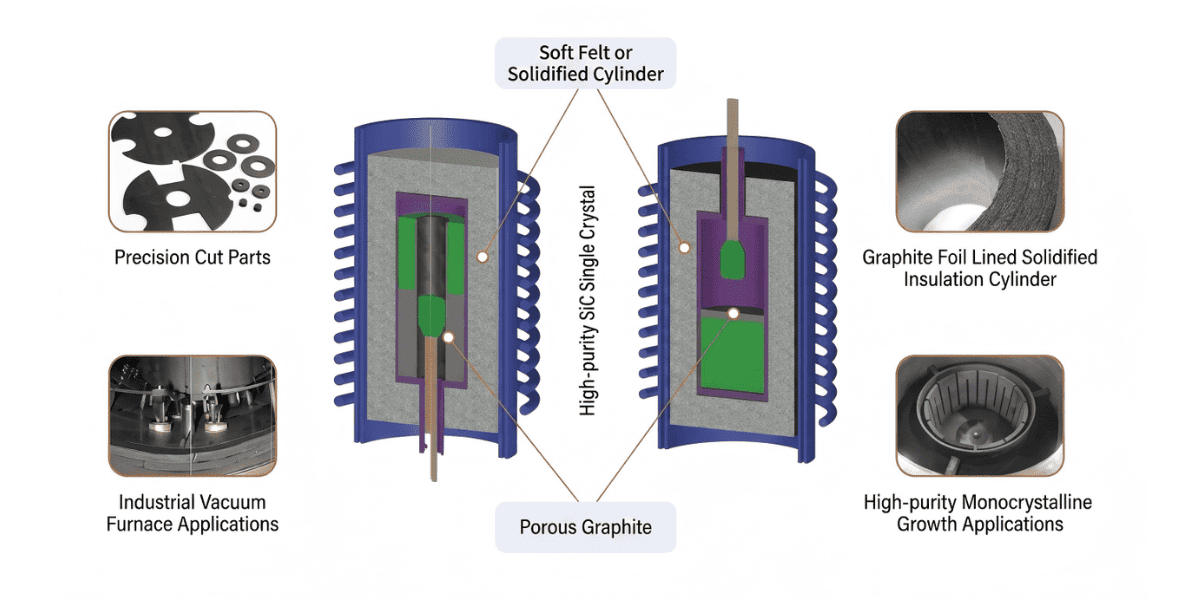 Soft Felt or Solidified Cylinder

Precision Cut Parts

High-purity SiC Single Crystal

Graphite Foil Lined Solidified Insulation Cylinder

Industrial Vacuum Furnace Applications

Porous Graphite

High-purity Monocrystalline Growth Applications